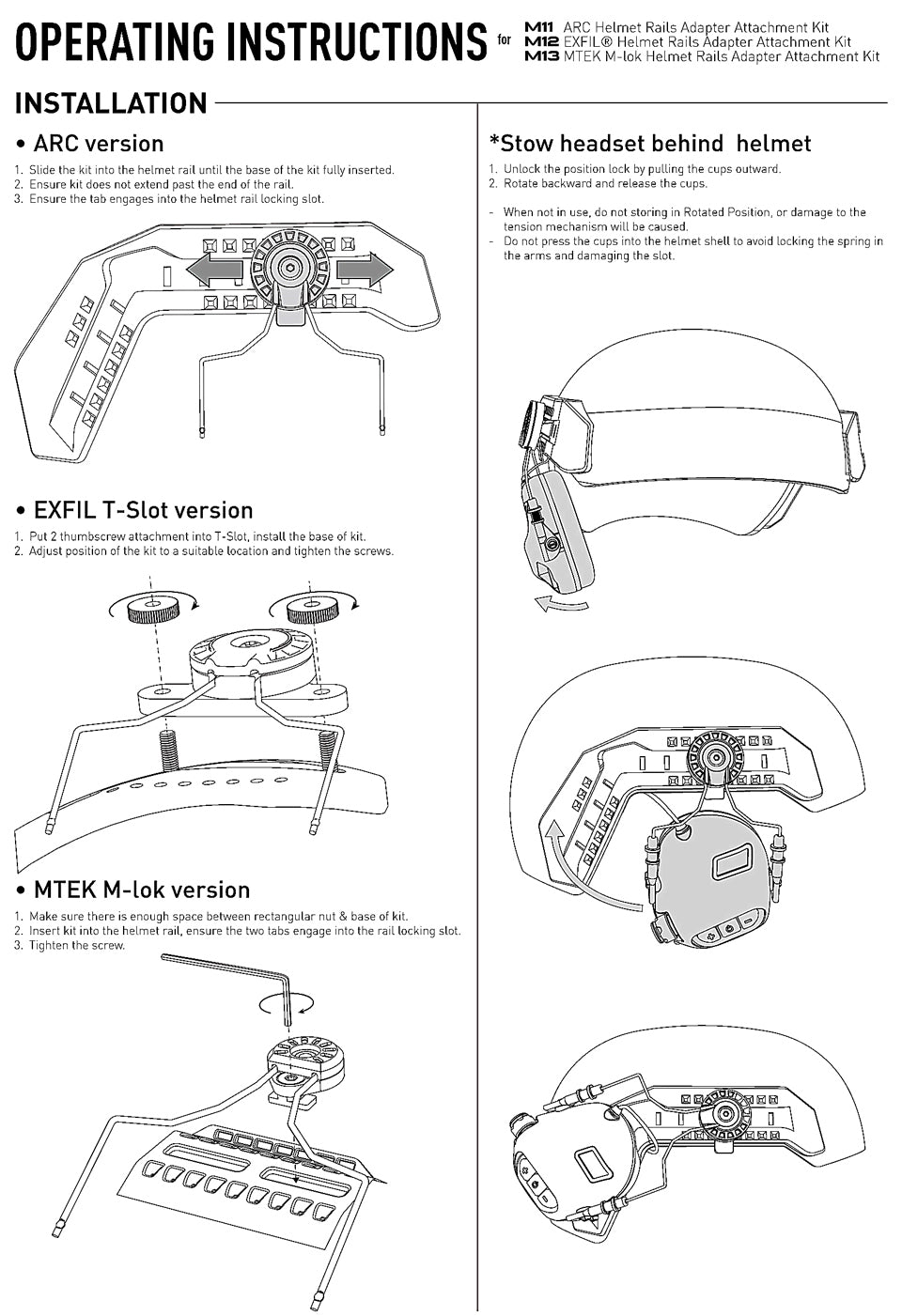 OPERATING INSTRUCTIONS for M11 ARC Helmet Rails Adapter Attachment Kit
M12 EXFIL® Helmet Rails Adapter Attachment Kit
M13 MTEK M-lok Helmet Rails Adapter Attachment Kit

INSTALLATION

• ARC version

1. Slide the kit into the helmet rail until the base of the kit fully inserted.
2. Ensure kit does not extend past the end of the rail.
3. Ensure the tab engages into the helmet rail locking slot.

• EXFIL T-Slot version

1. Put 2 thumbscrew attachment into T-Slot, install the base of kit.
2. Adjust position of the kit to a suitable location and tighten the screws.

• MTEK M-lok version

1. Make sure there is enough space between rectangular nut & base of kit.
2. Insert kit into the helmet rail, ensure the two tabs engage into the rail locking slot.
3. Tighten the screw.

*Stow headset behind helmet

1. Unlock the position lock by pulling the cups outward.
2. Rotate backward and release the cups.

- When not in use, do not storing in Rotated Position, or damage to the tension mechanism will be caused.
- Do not press the cups into the helmet shell to avoid locking the spring in the arms and damaging the slot.