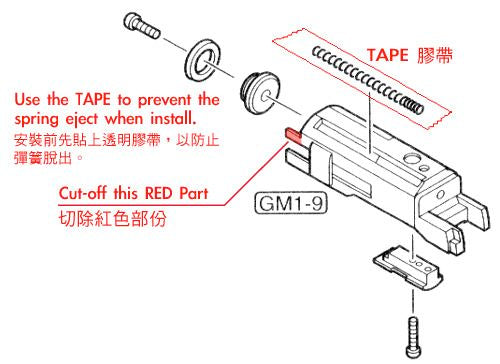 TAPE 膠帶

Use the TAPE to prevent the spring eject when install.
安裝前先貼上透明膠帶，以防止彈簧脫出。

Cut-off this RED Part
切除紅色部份

GM1-9