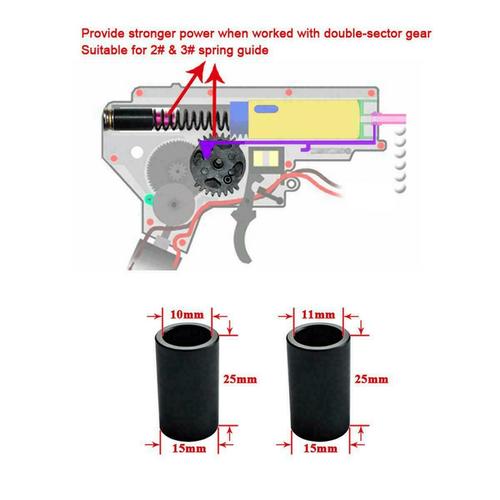 Provide stronger power when worked with double-sector gear
Suitable for 2# & 3# spring guide

10mm
25mm
15mm

11mm
25mm
15mm